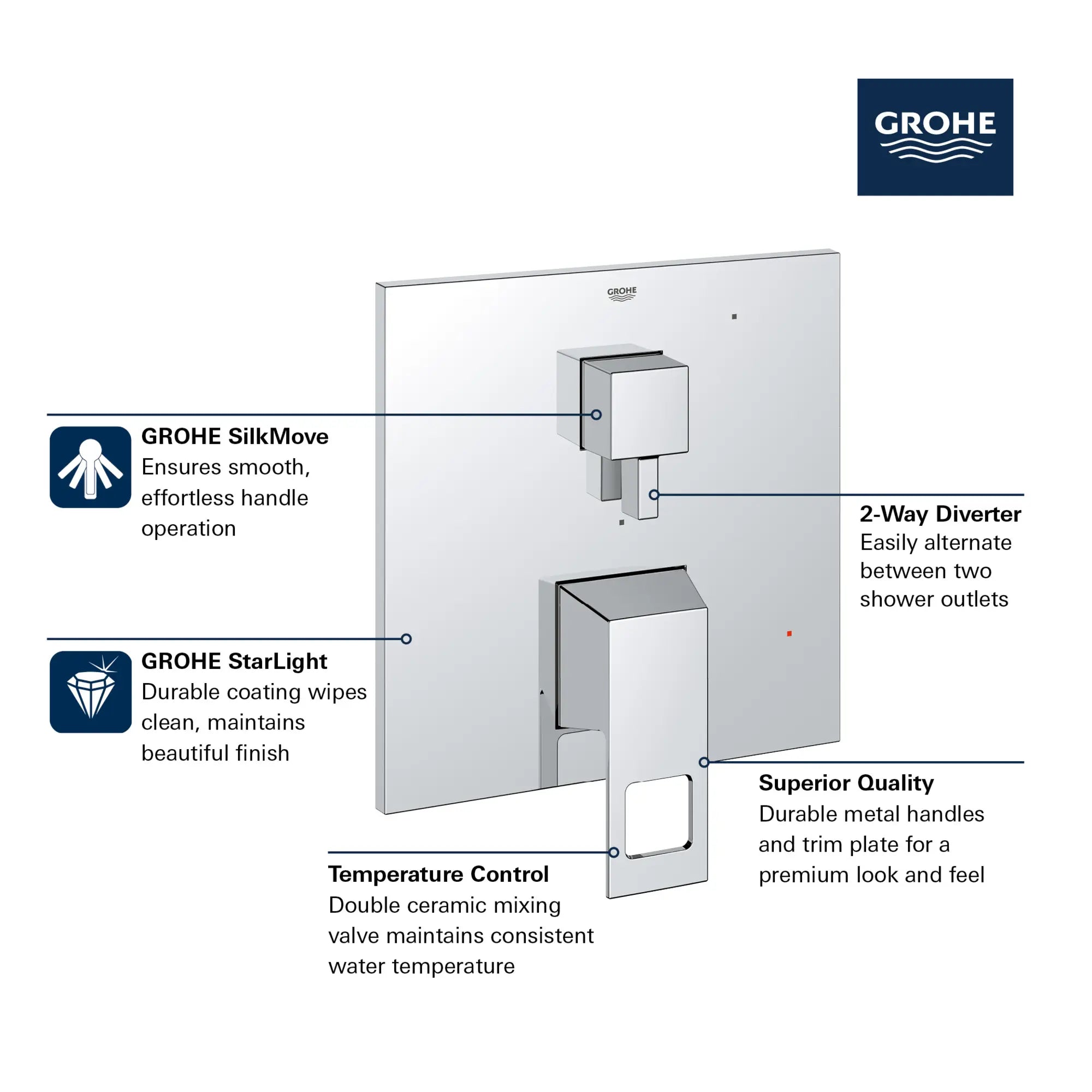 GROHE

GROHE

GROHE SilkMove
Ensures smooth, effortless handle operation

2-Way Diverter
Easily alternate between two shower outlets

GROHE StarLight
Durable coating wipes clean, maintains beautiful finish

Superior Quality
Durable metal handles and trim plate for a premium look and feel

Temperature Control
Double ceramic mixing valve maintains consistent water temperature