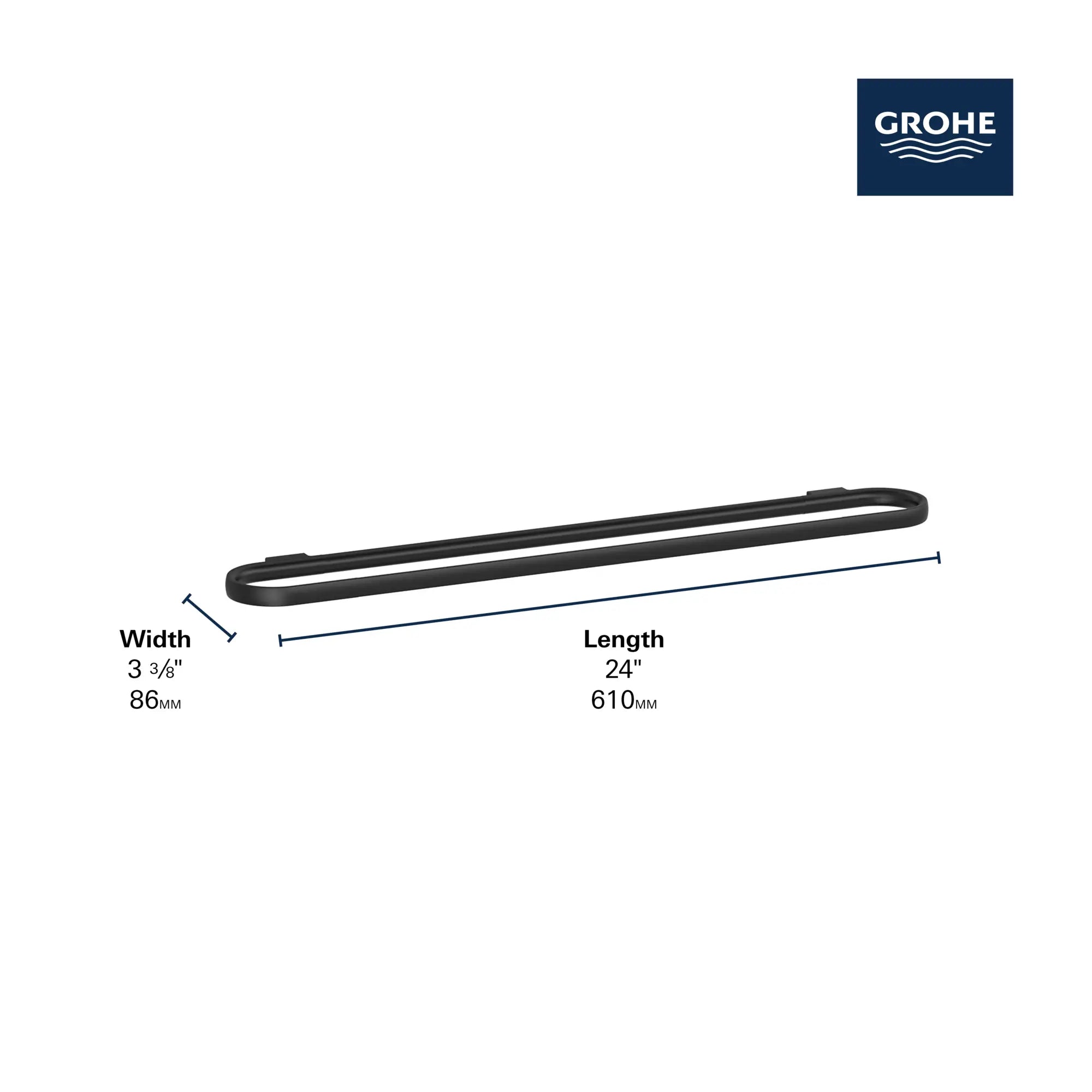 GROHE

Width
3 3/8"
86MM

Length
24"
610MM