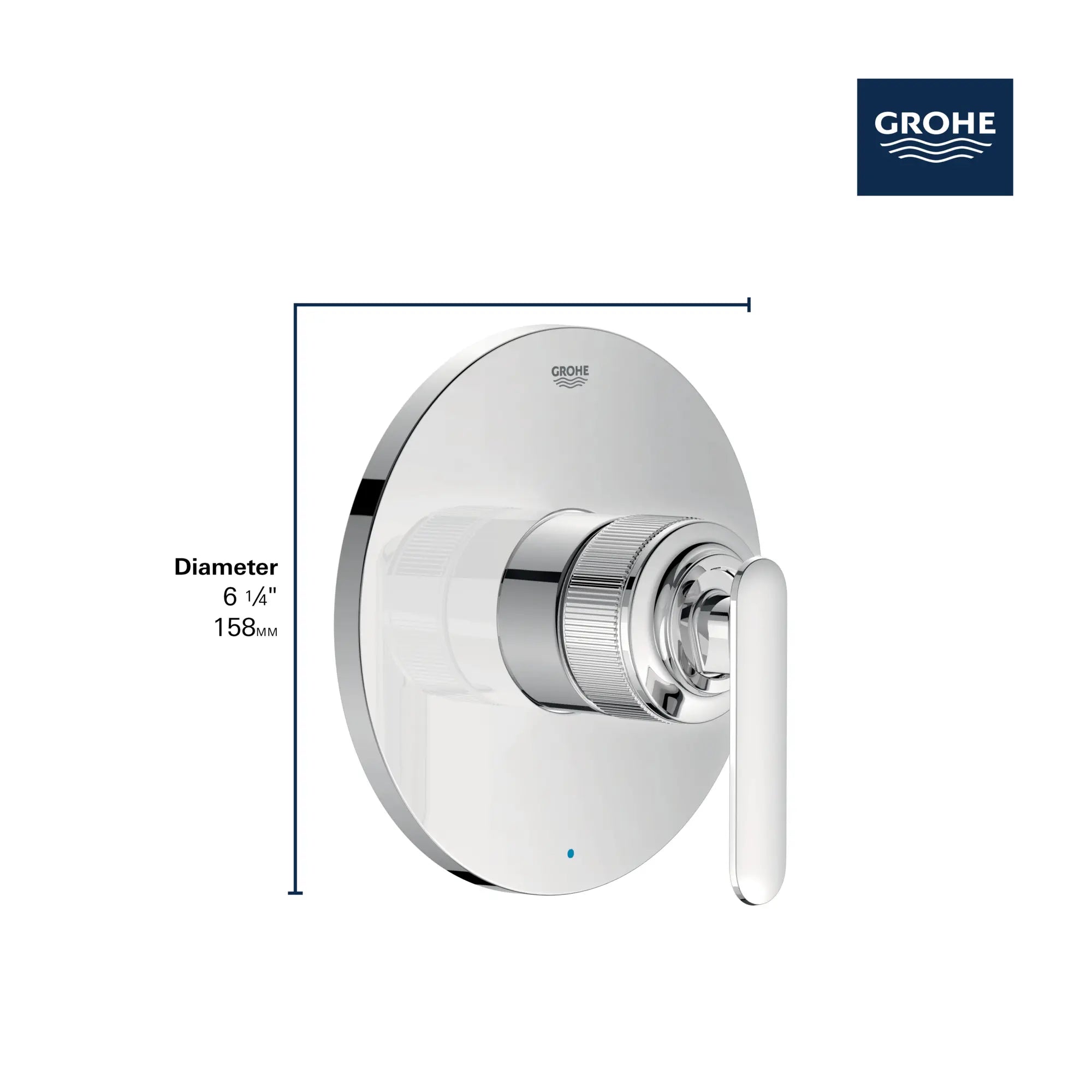 GROHE

GROHE

Diameter
6 ¼"
158MM