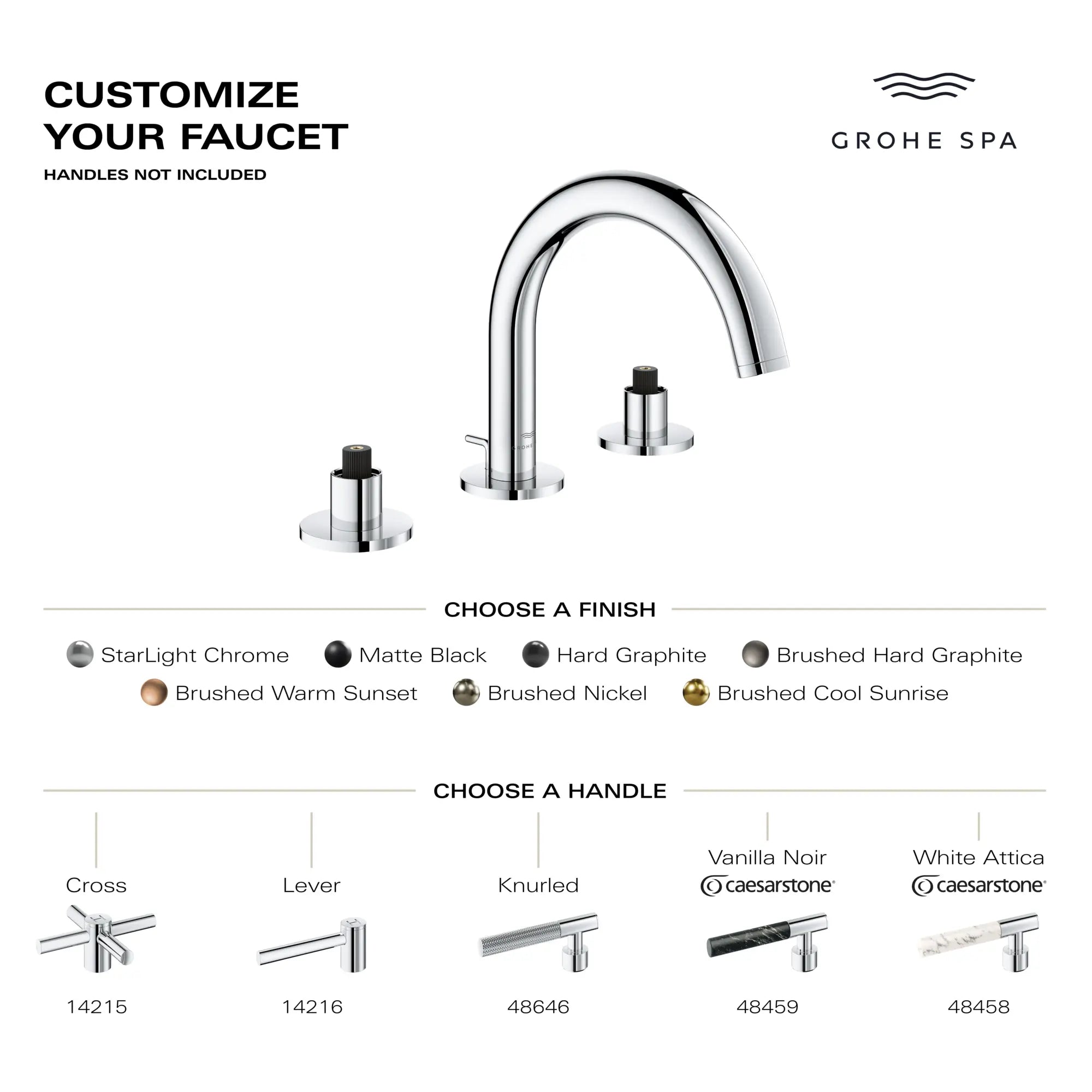 CUSTOMIZE YOUR FAUCET

HANDLES NOT INCLUDED

GROHE SPA

GROHE

CHOOSE A FINISH

StarLight Chrome Matte Black Hard Graphite Brushed Hard Graphite

Brushed Warm Sunset Brushed Nickel Brushed Cool Sunrise

CHOOSE A HANDLE

Cross

14215

Lever

14216

Knurled

48646

Vanilla Noir
caesarstone®

48459

White Attica
caesarstone®

48458