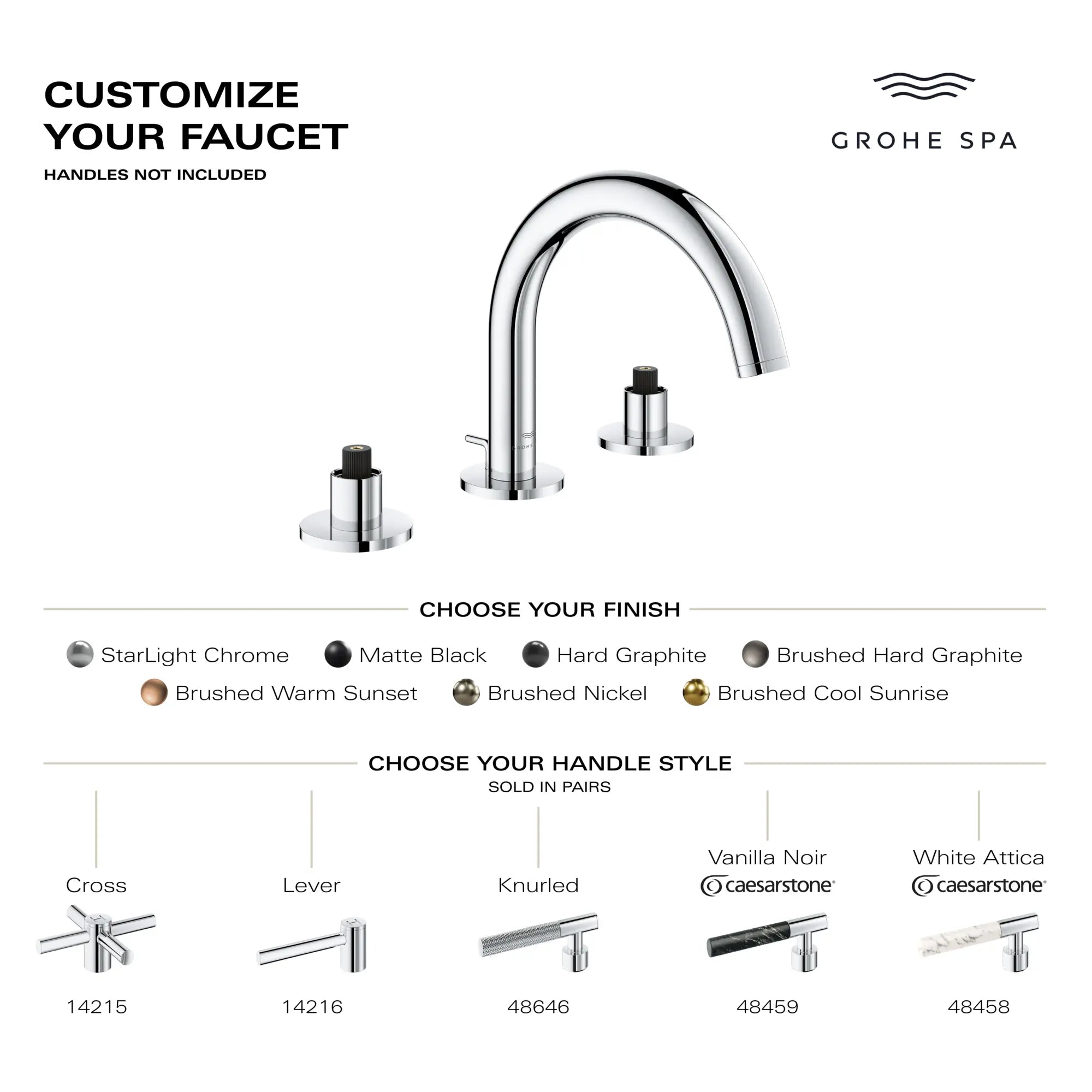 CUSTOMIZE YOUR FAUCET
HANDLES NOT INCLUDED

GROHE SPA

GROHE

CHOOSE YOUR FINISH

StarLight Chrome Matte Black Hard Graphite Brushed Hard Graphite
Brushed Warm Sunset Brushed Nickel Brushed Cool Sunrise

CHOOSE YOUR HANDLE STYLE
SOLD IN PAIRS

Cross
14215

Lever
14216

Knurled
48646

Vanilla Noir
caesarstone®
48459

White Attica
caesarstone®
48458