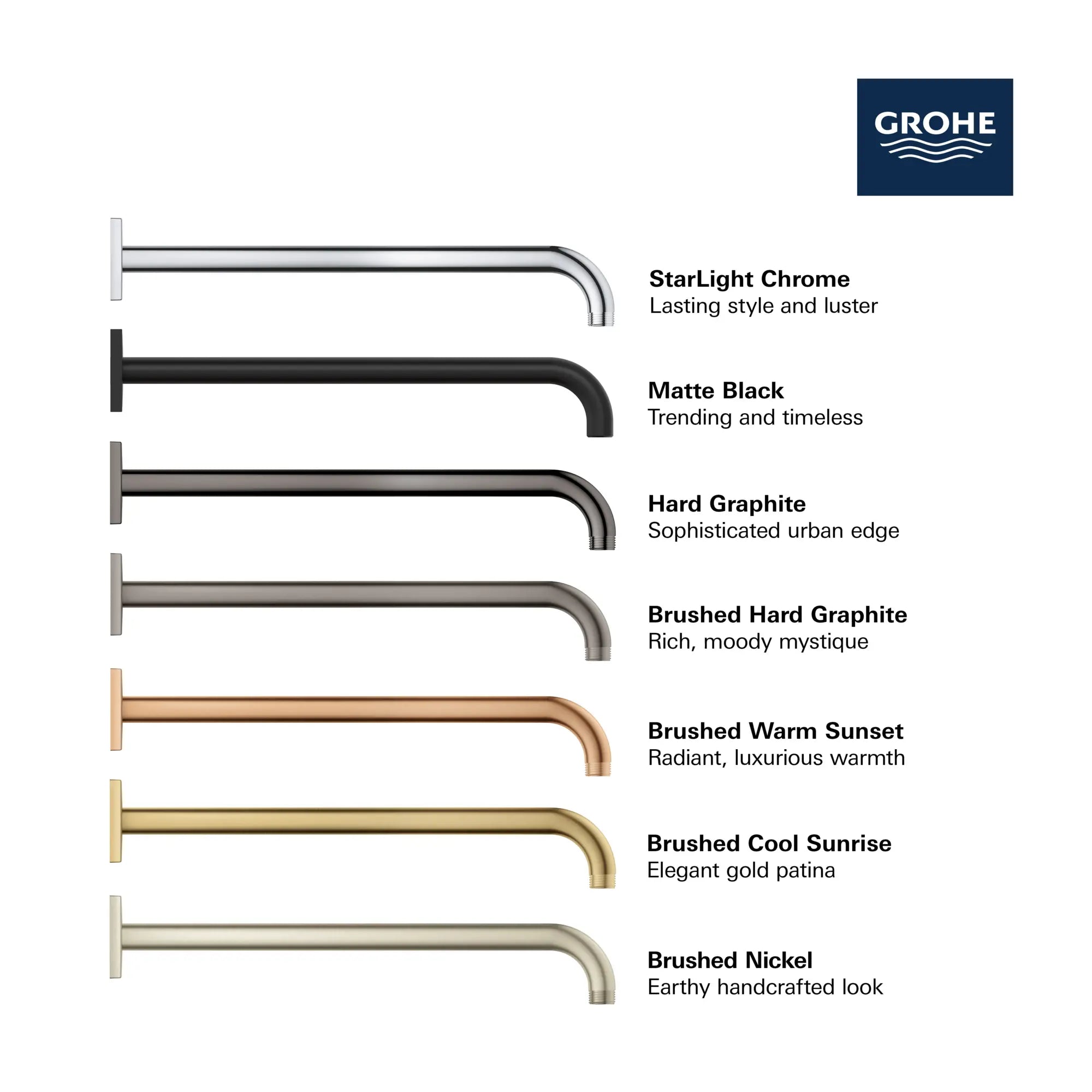 GROHE

StarLight Chrome
Lasting style and luster

Matte Black
Trending and timeless

Hard Graphite
Sophisticated urban edge

Brushed Hard Graphite
Rich, moody mystique

Brushed Warm Sunset
Radiant, luxurious warmth

Brushed Cool Sunrise
Elegant gold patina

Brushed Nickel
Earthy handcrafted look