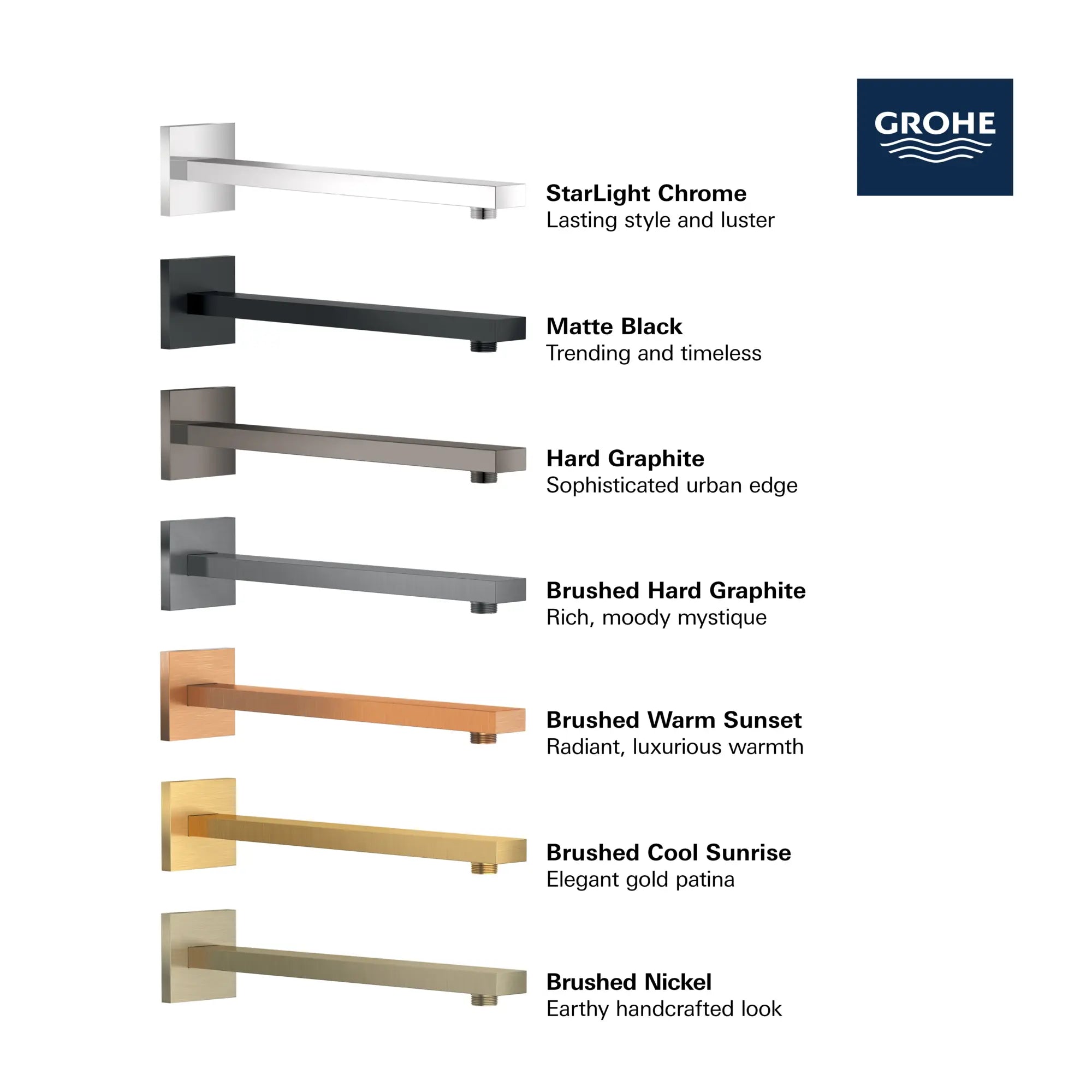 GROHE

StarLight Chrome
Lasting style and luster

Matte Black
Trending and timeless

Hard Graphite
Sophisticated urban edge

Brushed Hard Graphite
Rich, moody mystique

Brushed Warm Sunset
Radiant, luxurious warmth

Brushed Cool Sunrise
Elegant gold patina

Brushed Nickel
Earthy handcrafted look