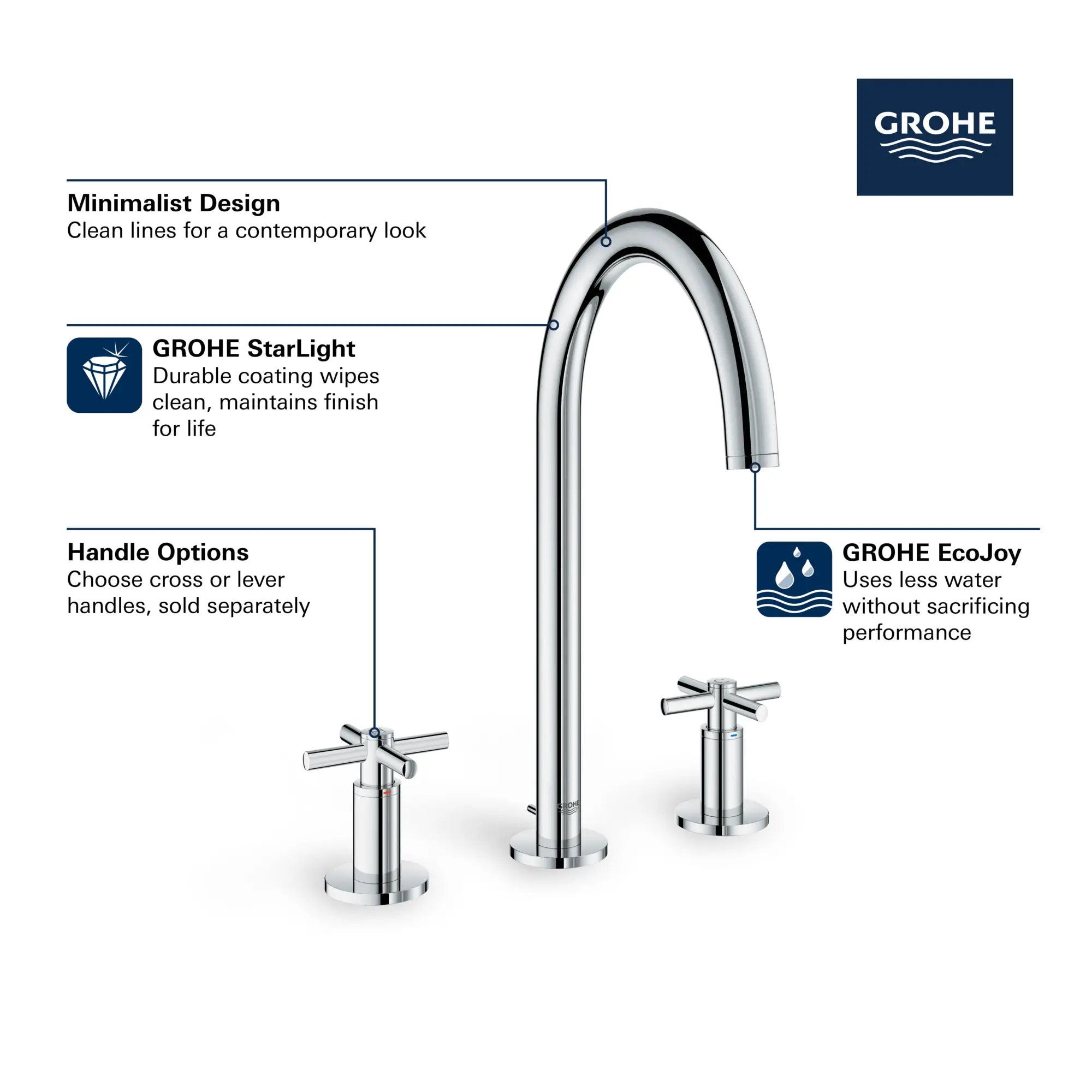 GROHE

Minimalist Design
Clean lines for a contemporary look

GROHE StarLight
Durable coating wipes clean, maintains finish for life

Handle Options
Choose cross or lever handles, sold separately

GROHE EcoJoy
Uses less water without sacrificing performance

GROHE