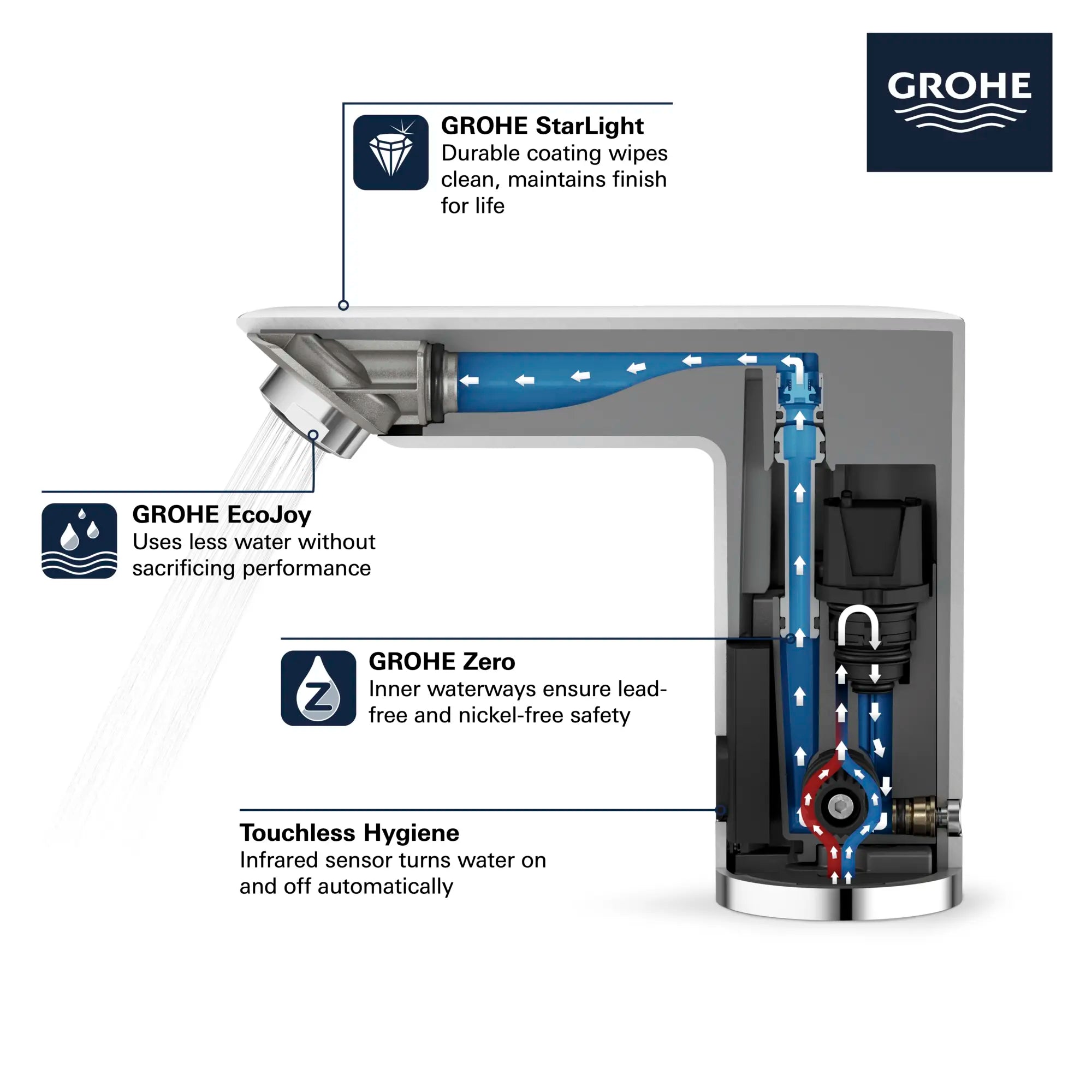 GROHE

GROHE StarLight
Durable coating wipes clean, maintains finish for life

GROHE EcoJoy
Uses less water without sacrificing performance

GROHE Zero
Inner waterways ensure lead-free and nickel-free safety

Touchless Hygiene
Infrared sensor turns water on and off automatically