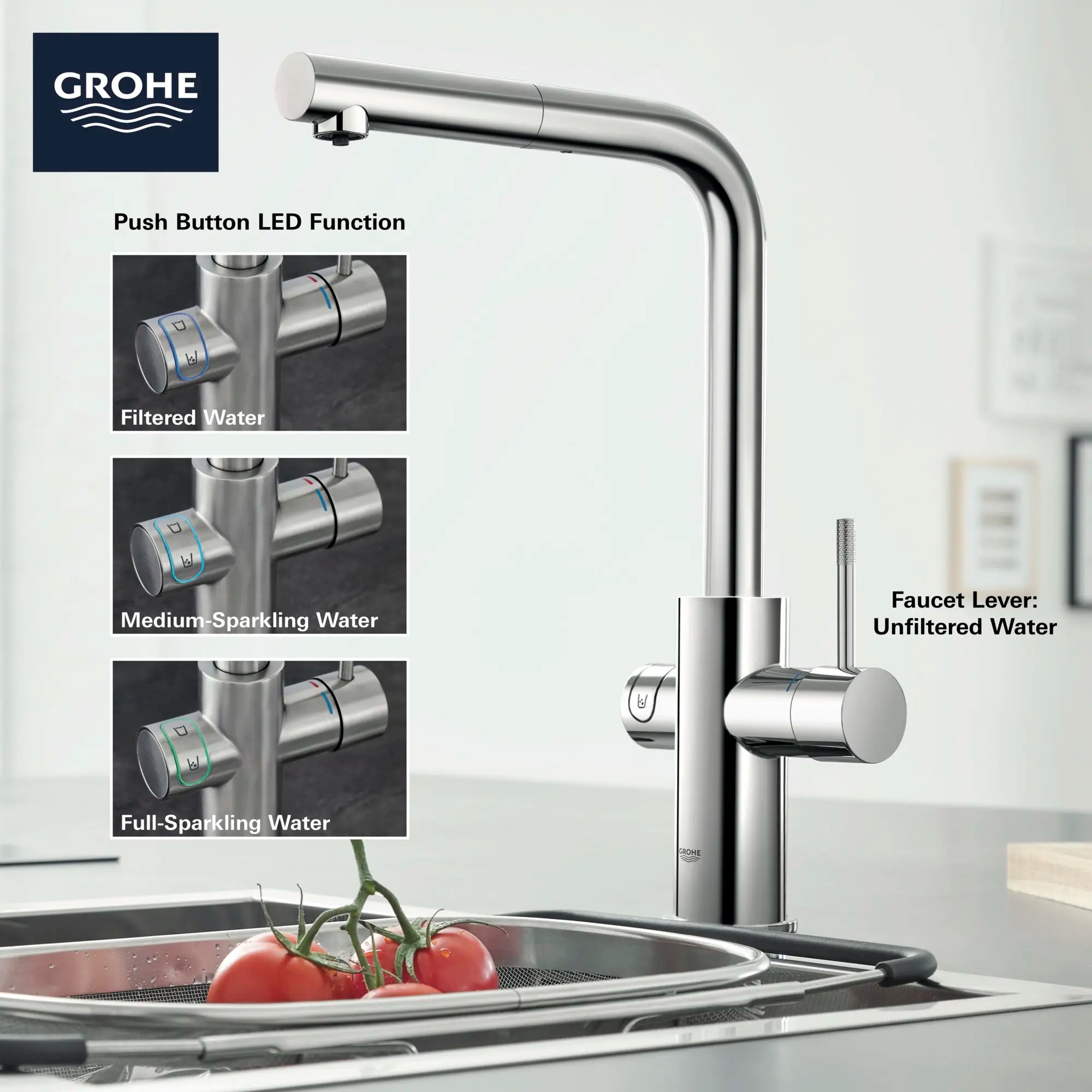 GROHE

Push Button LED Function

Filtered Water

Medium-Sparkling Water

Full-Sparkling Water

Faucet Lever:
Unfiltered Water

GROHE