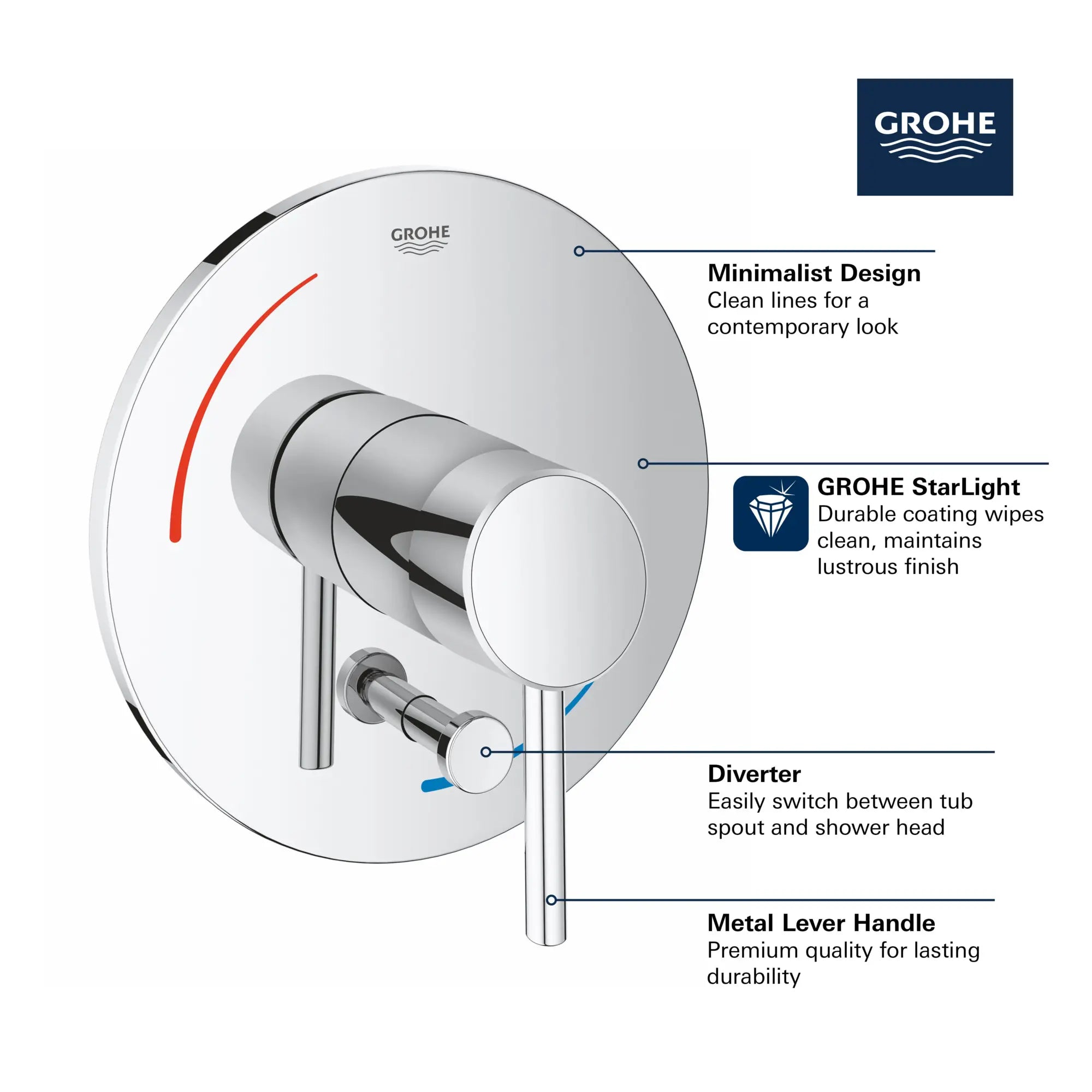 GROHE

GROHE

Minimalist Design
Clean lines for a contemporary look

GROHE StarLight
Durable coating wipes clean, maintains lustrous finish

Diverter
Easily switch between tub spout and shower head

Metal Lever Handle
Premium quality for lasting durability