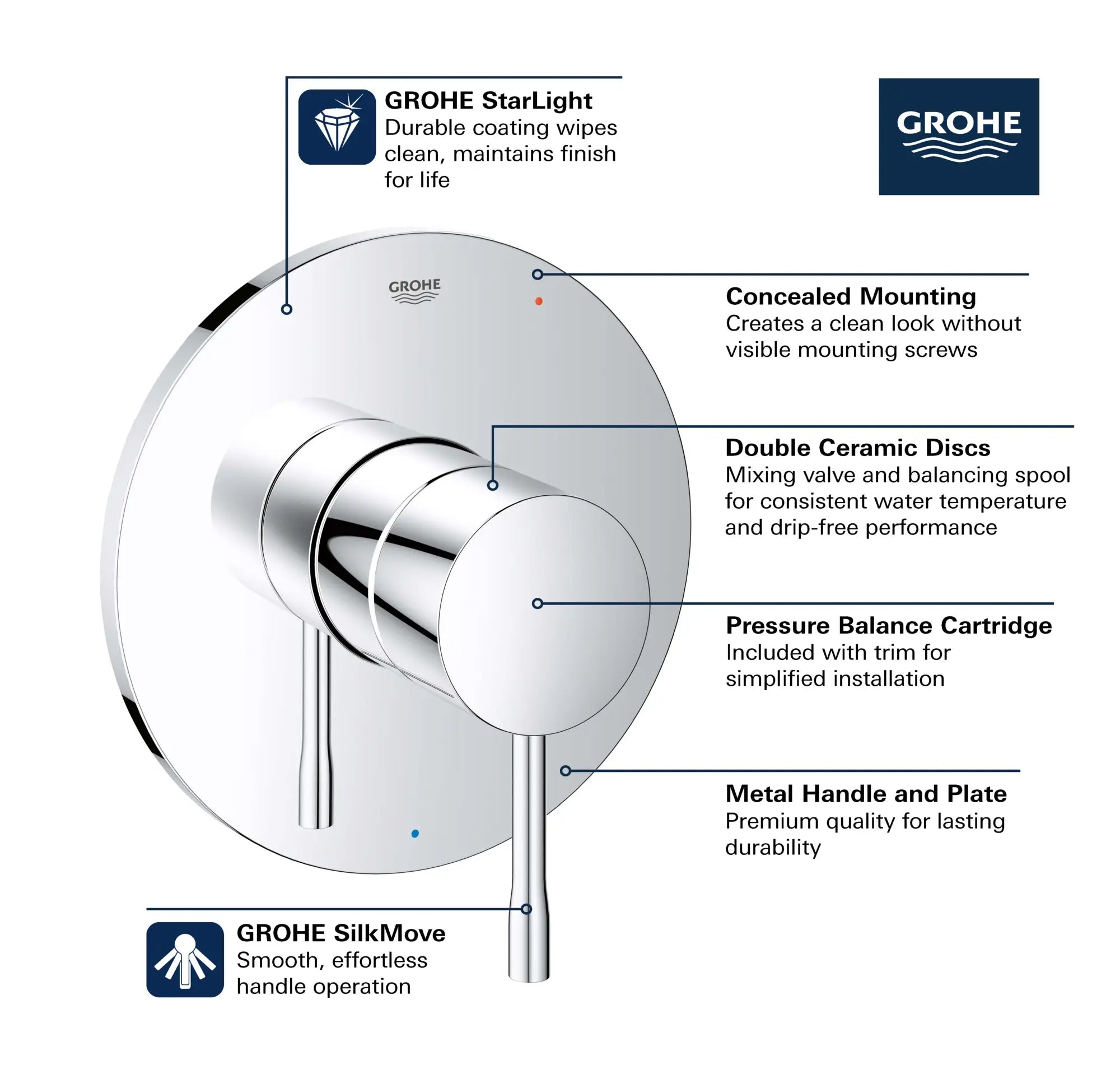 GROHE StarLight
Durable coating wipes clean, maintains finish for life

GROHE

GROHE

Concealed Mounting
Creates a clean look without visible mounting screws

Double Ceramic Discs
Mixing valve and balancing spool for consistent water temperature and drip-free performance

Pressure Balance Cartridge
Included with trim for simplified installation

Metal Handle and Plate
Premium quality for lasting durability

GROHE SilkMove
Smooth, effortless handle operation