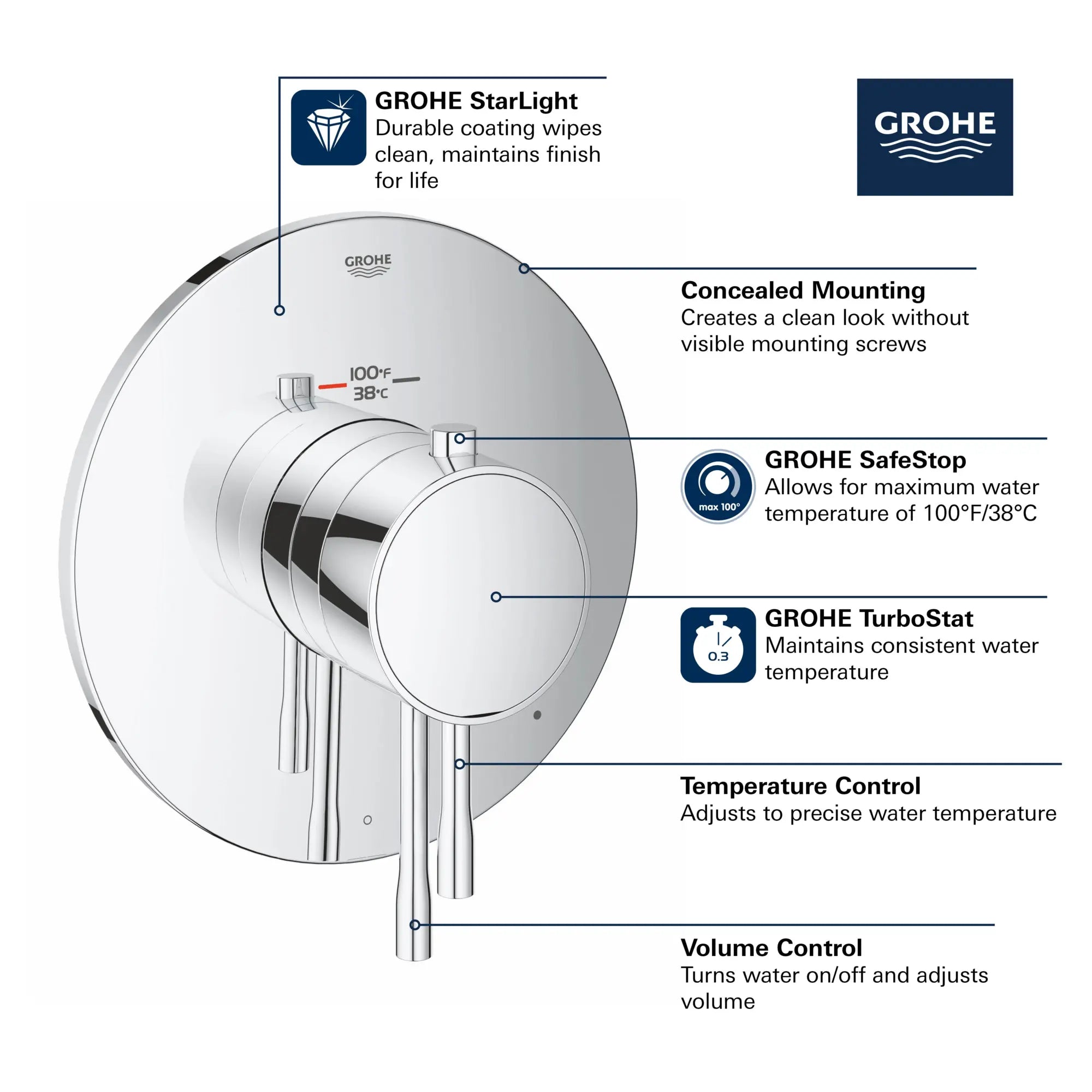 GROHE StarLight
Durable coating wipes clean, maintains finish for life

GROHE

GROHE

100°F
38°C

Concealed Mounting
Creates a clean look without visible mounting screws

max 100°

GROHE SafeStop
Allows for maximum water temperature of 100°F/38°C

0.3

GROHE TurboStat
Maintains consistent water temperature

Temperature Control
Adjusts to precise water temperature

Volume Control
Turns water on/off and adjusts volume