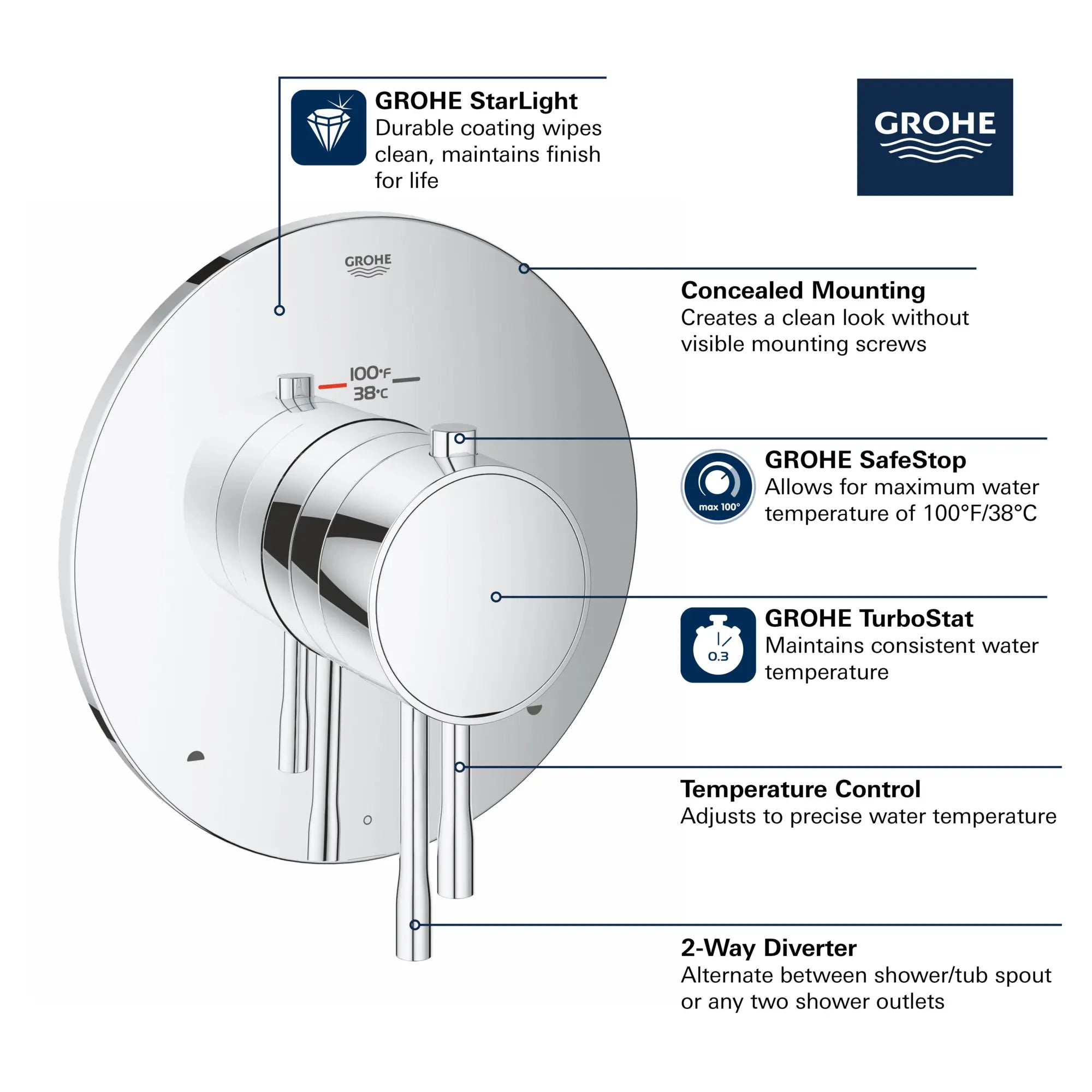 GROHE StarLight
Durable coating wipes clean, maintains finish for life

GROHE

GROHE

100°F
38°C

Concealed Mounting
Creates a clean look without visible mounting screws

max 100°

GROHE SafeStop
Allows for maximum water temperature of 100°F/38°C

0.3

GROHE TurboStat
Maintains consistent water temperature

Temperature Control
Adjusts to precise water temperature

2-Way Diverter
Alternate between shower/tub spout or any two shower outlets