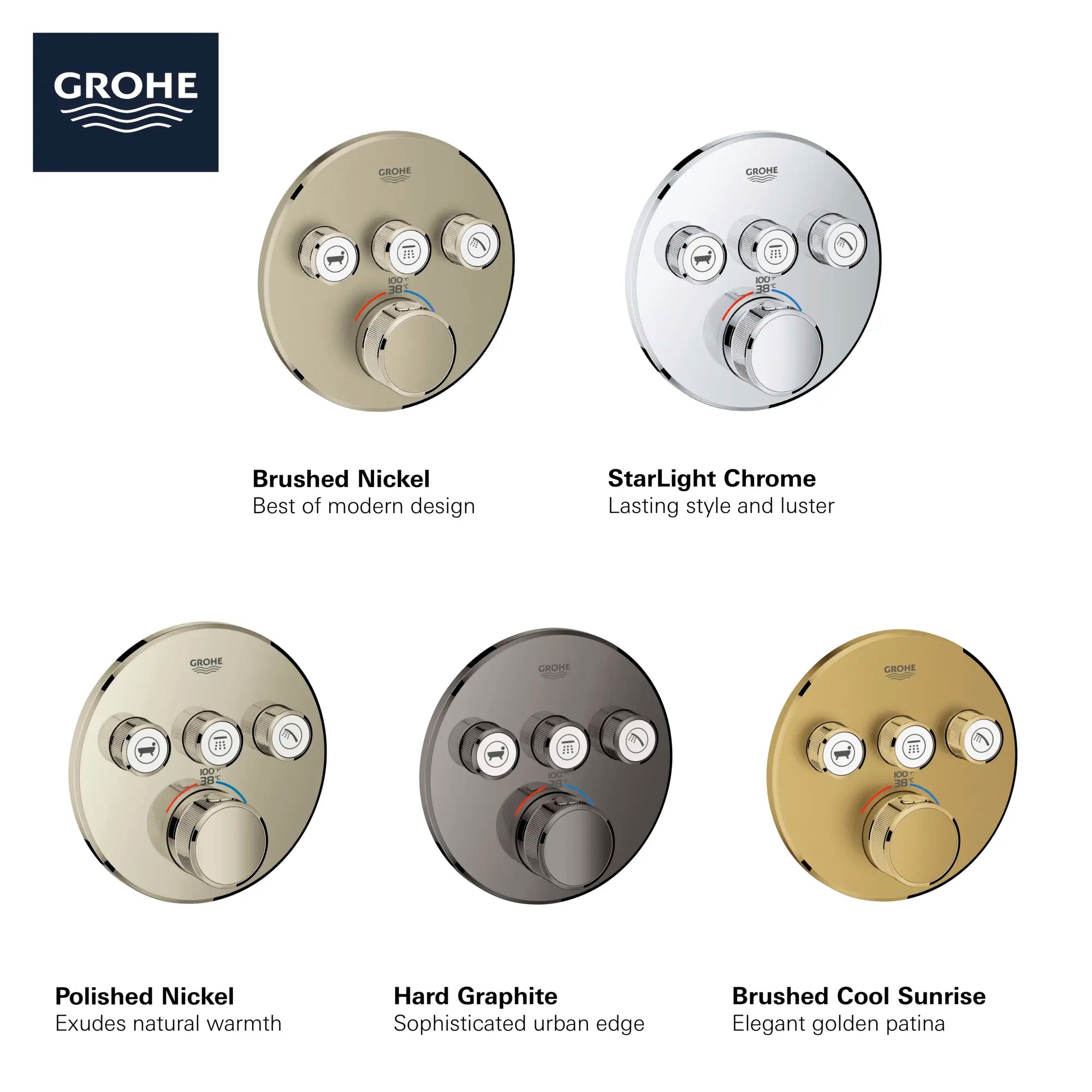 GROHE

GROHE

100°F
38°C

GROHE

100°F
38°C

Brushed Nickel
Best of modern design

StarLight Chrome
Lasting style and luster

GROHE

100°F
38°C

GROHE

100°F
38°C

GROHE

100°F
38°C

Polished Nickel
Exudes natural warmth

Hard Graphite
Sophisticated urban edge

Brushed Cool Sunrise
Elegant golden patina