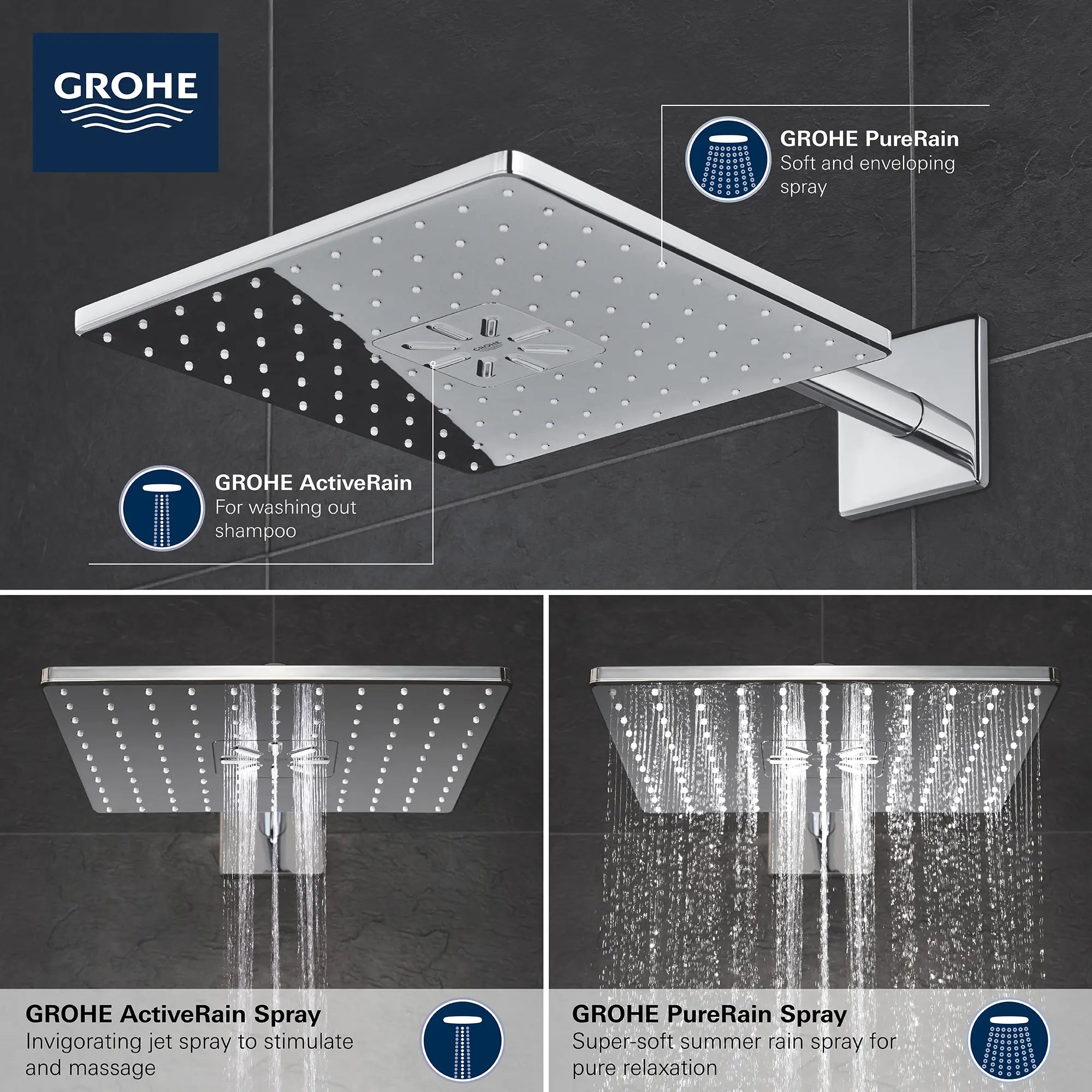 GROHE

GROHE PureRain
Soft and enveloping spray

GROHE

GROHE ActiveRain
For washing out shampoo

GROHE ActiveRain Spray
Invigorating jet spray to stimulate and massage

GROHE PureRain Spray
Super-soft summer rain spray for pure relaxation